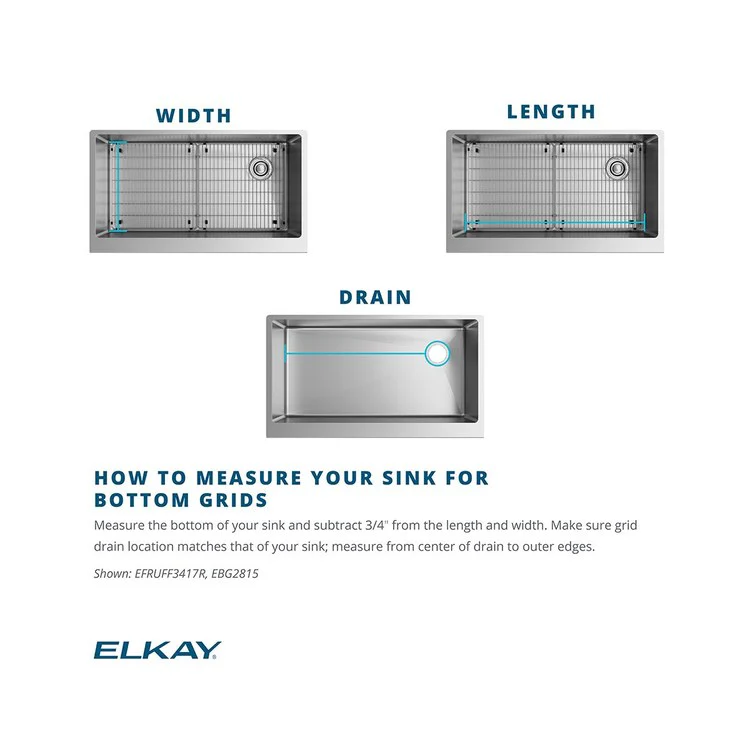 WIDTH

LENGTH

DRAIN

HOW TO MEASURE YOUR SINK FOR BOTTOM GRIDS

Measure the bottom of your sink and subtract 3/4" from the length and width. Make sure grid drain location matches that of your sink; measure from center of drain to outer edges.

Shown: EFRUFF3417R, EBG2815

ELKAY