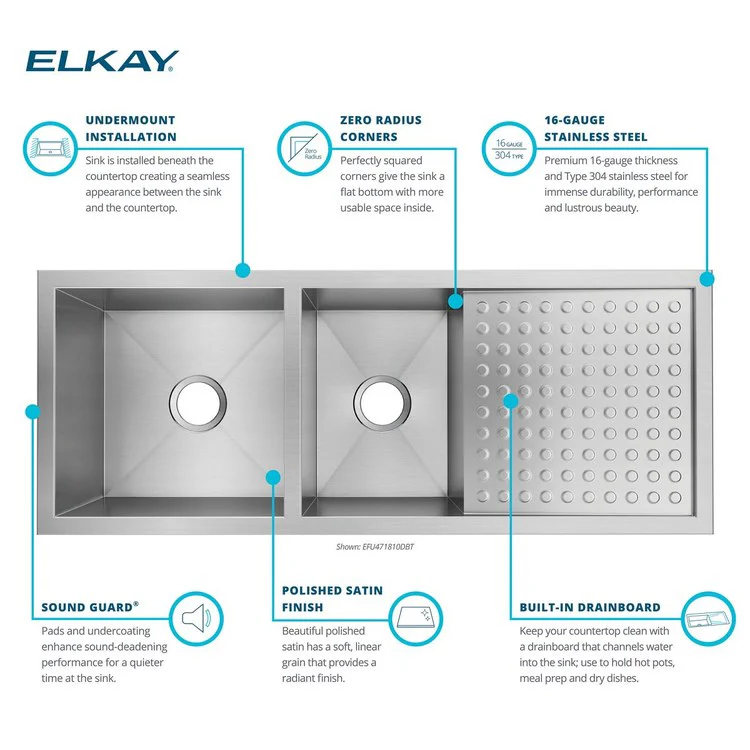 ELKAY

UNDERMOUNT INSTALLATION

Sink is installed beneath the countertop creating a seamless appearance between the sink and the countertop.

Zero Radius

ZERO RADIUS CORNERS

Perfectly squared corners give the sink a flat bottom with more usable space inside.

16 GAUGE
304 TYPE

16-GAUGE STAINLESS STEEL

Premium 16-gauge thickness and Type 304 stainless steel for immense durability, performance and lustrous beauty.

Shown: EFU471810DBT

SOUND GUARD®

Pads and undercoating enhance sound-deadening performance for a quieter time at the sink.

POLISHED SATIN FINISH

Beautiful polished satin has a soft, linear grain that provides a radiant finish.

BUILT-IN DRAINBOARD

Keep your countertop clean with a drainboard that channels water into the sink; use to hold hot pots, meal prep and dry dishes.