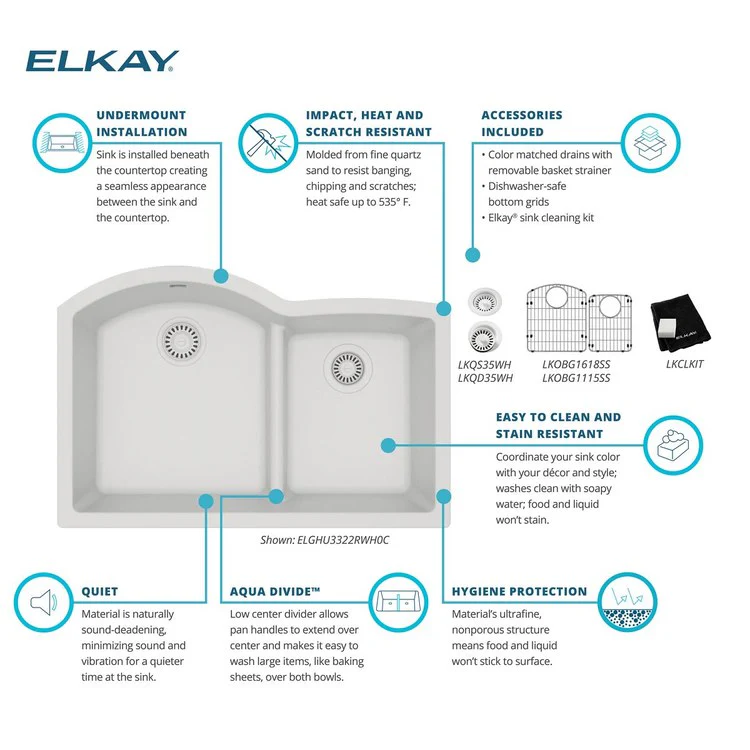 ELKAY®

UNDERMOUNT INSTALLATION
Sink is installed beneath the countertop creating a seamless appearance between the sink and the countertop.

IMPACT, HEAT AND SCRATCH RESISTANT
Molded from fine quartz sand to resist banging, chipping and scratches; heat safe up to 535° F.

ACCESSORIES INCLUDED
• Color matched drains with removable basket strainer
• Dishwasher-safe bottom grids
• Elkay® sink cleaning kit

LKQS35WH
LKQD35WH

LKOBG1618SS
LKOBG1115SS

ELKAY

LKCLKIT

EASY TO CLEAN AND STAIN RESISTANT
Coordinate your sink color with your décor and style; washes clean with soapy water; food and liquid won't stain.

Shown: ELGHU3322RWH0C

QUIET
Material is naturally sound-deadening, minimizing sound and vibration for a quieter time at the sink.

AQUA DIVIDE™
Low center divider allows pan handles to extend over center and makes it easy to wash large items, like baking sheets, over both bowls.

HYGIENE PROTECTION
Material's ultrafine, nonporous structure means food and liquid won't stick to surface.