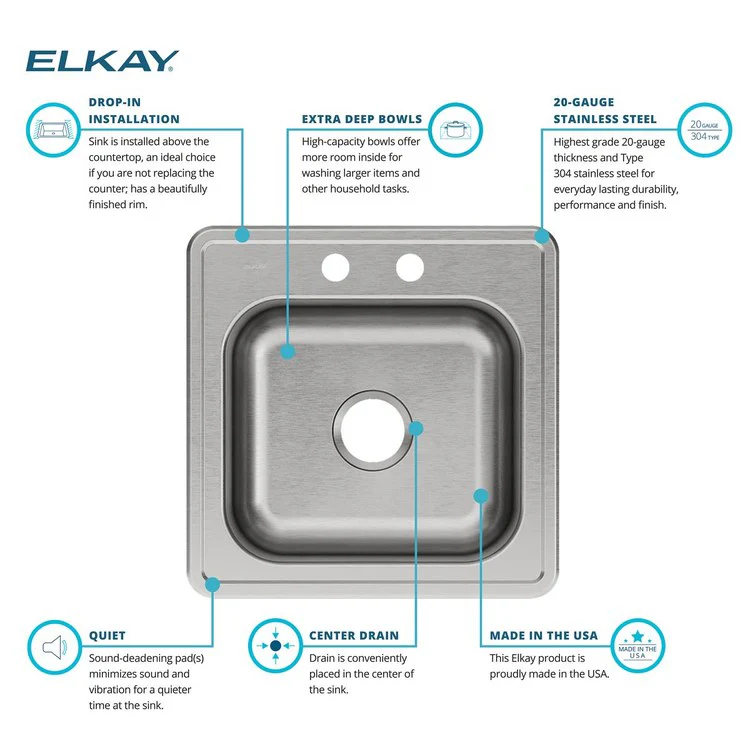 ELKAY

DROP-IN INSTALLATION

Sink is installed above the countertop, an ideal choice if you are not replacing the counter; has a beautifully finished rim.

EXTRA DEEP BOWLS

High-capacity bowls offer more room inside for washing larger items and other household tasks.

20-GAUGE STAINLESS STEEL

20 GAUGE
304 TYPE

Highest grade 20-gauge thickness and Type 304 stainless steel for everyday lasting durability, performance and finish.

ELKAY

QUIET

Sound-deadening pad(s) minimizes sound and vibration for a quieter time at the sink.

CENTER DRAIN

Drain is conveniently placed in the center of the sink.

MADE IN THE USA

MADE IN THE USA

This Elkay product is proudly made in the USA.