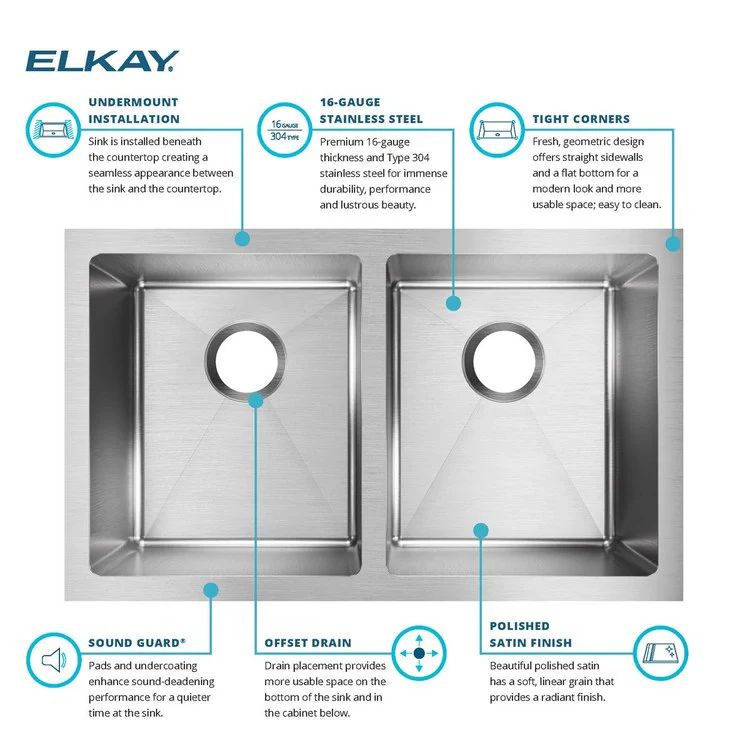 ELKAY.

UNDERMOUNT INSTALLATION

Sink is installed beneath the countertop creating a seamless appearance between the sink and the countertop.

16 GAUGE
304 TYPE

16-GAUGE STAINLESS STEEL

Premium 16-gauge thickness and Type 304 stainless steel for immense durability, performance and lustrous beauty.

TIGHT CORNERS

Fresh, geometric design offers straight sidewalls and a flat bottom for a modern look and more usable space; easy to clean.

SOUND GUARD®

Pads and undercoating enhance sound-deadening performance for a quieter time at the sink.

OFFSET DRAIN

Drain placement provides more usable space on the bottom of the sink and in the cabinet below.

POLISHED SATIN FINISH

Beautiful polished satin has a soft, linear grain that provides a radiant finish.