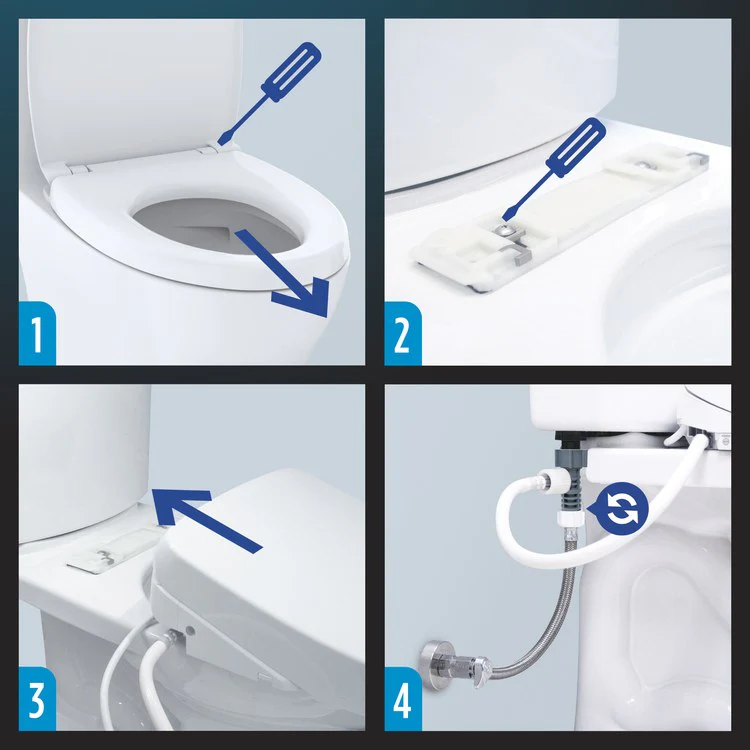 1

2

3

4