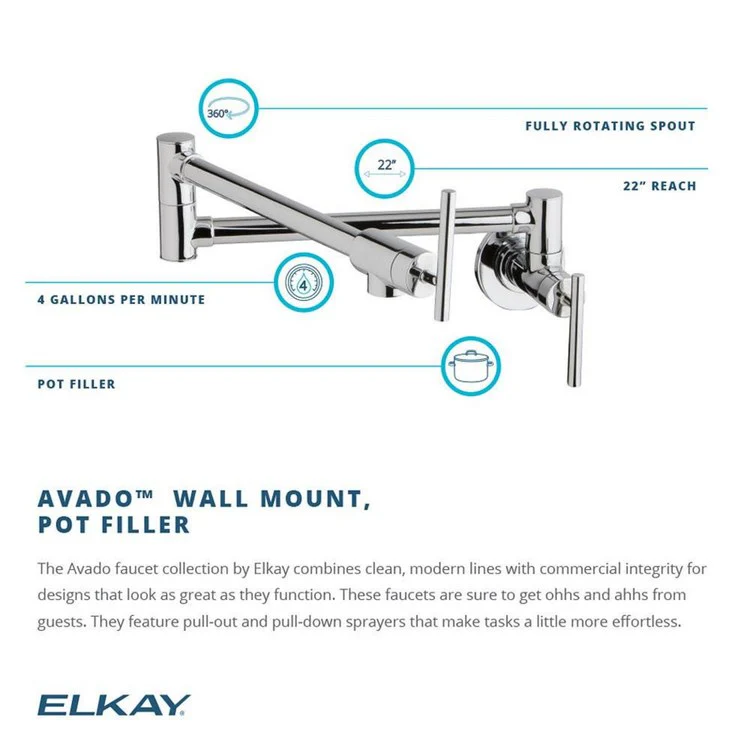 360°

FULLY ROTATING SPOUT

22"

22" REACH

4

4 GALLONS PER MINUTE

POT FILLER

AVADO™ WALL MOUNT, POT FILLER

The Avado faucet collection by Elkay combines clean, modern lines with commercial integrity for designs that look as great as they function. These faucets are sure to get ohhs and ahhs from guests. They feature pull-out and pull-down sprayers that make tasks a little more effortless.

ELKAY