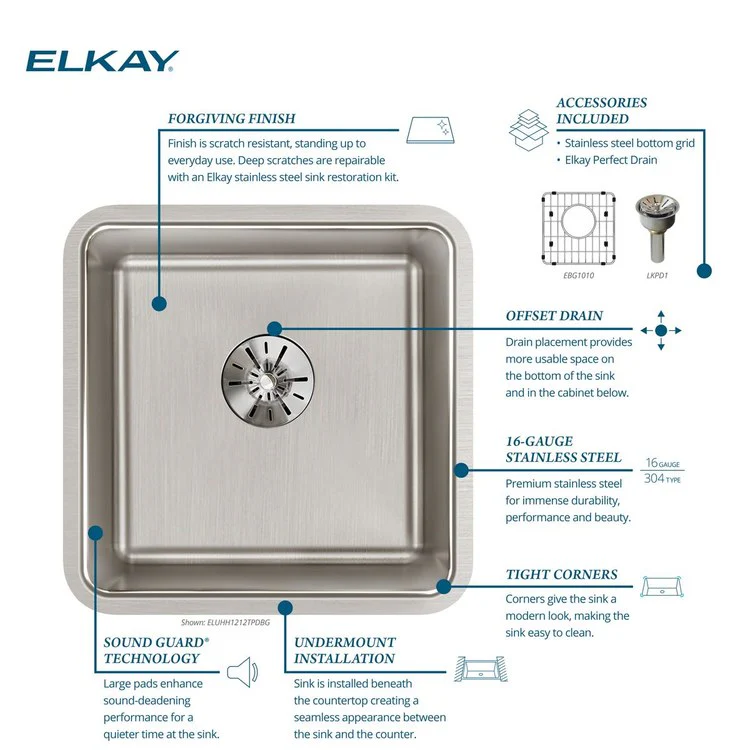 ELKAY

FORGIVING FINISH
Finish is scratch resistant, standing up to everyday use. Deep scratches are repairable with an Elkay stainless steel sink restoration kit.

ACCESSORIES INCLUDED
• Stainless steel bottom grid
• Elkay Perfect Drain

EBG1010
LKPD1

OFFSET DRAIN
Drain placement provides more usable space on the bottom of the sink and in the cabinet below.

16-GAUGE STAINLESS STEEL
16 GAUGE
304 TYPE
Premium stainless steel for immense durability, performance and beauty.

TIGHT CORNERS
Corners give the sink a modern look, making the sink easy to clean.

Shown: ELUHH1212TPDBG

SOUND GUARD® TECHNOLOGY
Large pads enhance sound-deadening performance for a quieter time at the sink.

UNDERMOUNT INSTALLATION
Sink is installed beneath the countertop creating a seamless appearance between the sink and the counter.