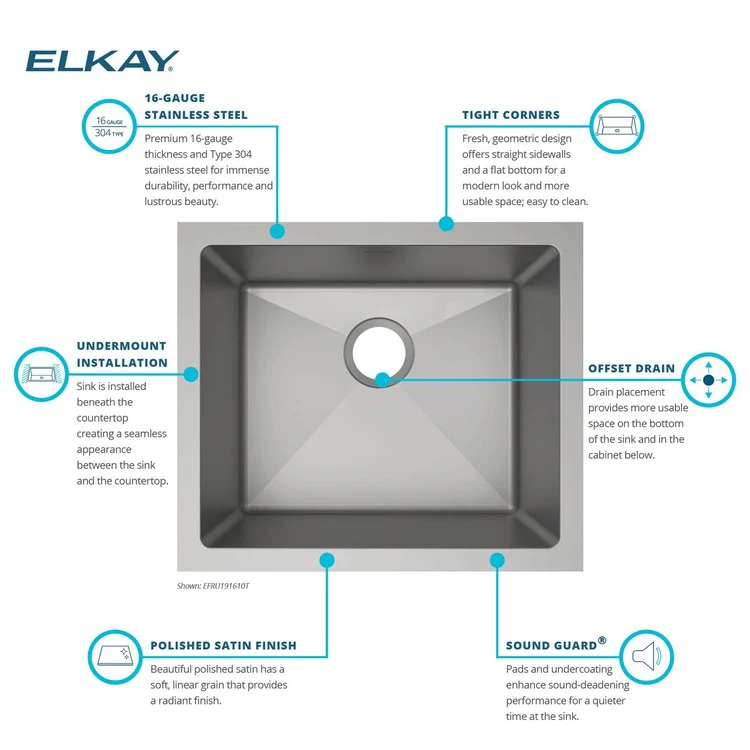 ELKAY

16 GAUGE
304 TYPE

16-GAUGE STAINLESS STEEL

Premium 16-gauge thickness and Type 304 stainless steel for immense durability, performance and lustrous beauty.

TIGHT CORNERS

Fresh, geometric design offers straight sidewalls and a flat bottom for a modern look and more usable space; easy to clean.

UNDERMOUNT INSTALLATION

Sink is installed beneath the countertop creating a seamless appearance between the sink and the countertop.

OFFSET DRAIN

Drain placement provides more usable space on the bottom of the sink and in the cabinet below.

Shown: EFRU191610T

POLISHED SATIN FINISH

Beautiful polished satin has a soft, linear grain that provides a radiant finish.

SOUND GUARD®

Pads and undercoating enhance sound-deadening performance for a quieter time at the sink.