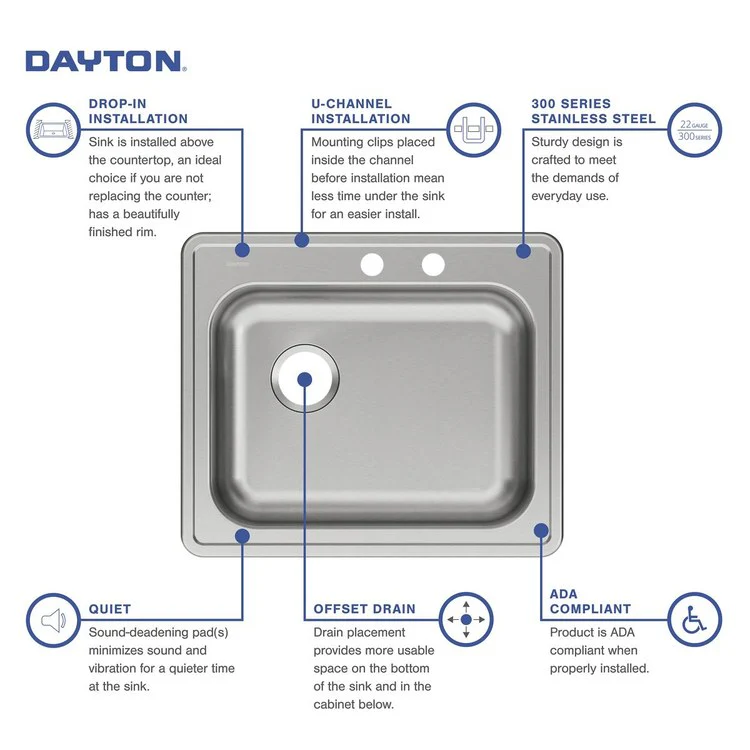 DAYTON.

DROP-IN INSTALLATION

Sink is installed above the countertop, an ideal choice if you are not replacing the counter; has a beautifully finished rim.

U-CHANNEL INSTALLATION

Mounting clips placed inside the channel before installation mean less time under the sink for an easier install.

300 SERIES STAINLESS STEEL

22 GAUGE
300 SERIES

Sturdy design is crafted to meet the demands of everyday use.

QUIET

Sound-deadening pad(s) minimizes sound and vibration for a quieter time at the sink.

OFFSET DRAIN

Drain placement provides more usable space on the bottom of the sink and in the cabinet below.

ADA COMPLIANT

Product is ADA compliant when properly installed.