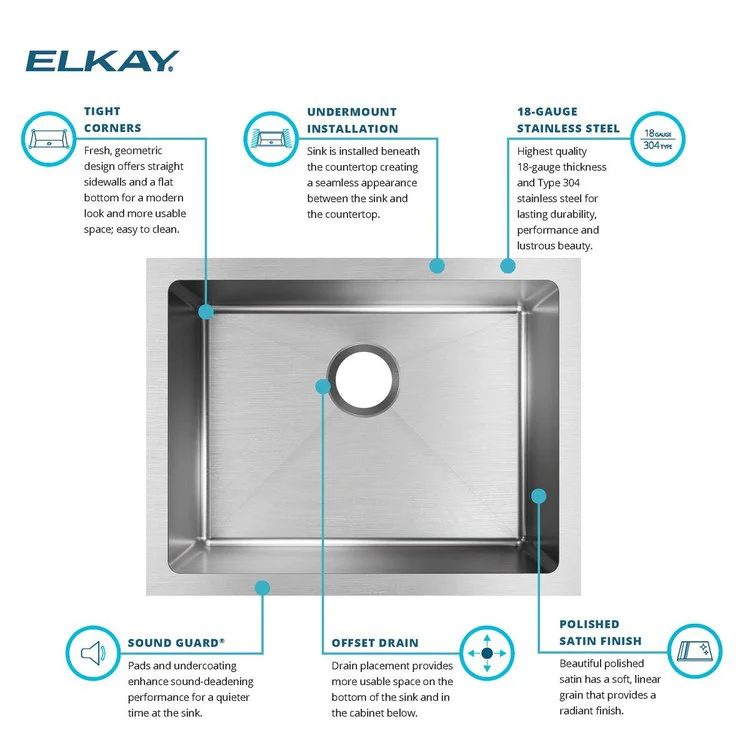 ELKAY.

TIGHT CORNERS

Fresh, geometric design offers straight sidewalls and a flat bottom for a modern look and more usable space; easy to clean.

UNDERMOUNT INSTALLATION

Sink is installed beneath the countertop creating a seamless appearance between the sink and the countertop.

18-GAUGE STAINLESS STEEL

18 GAUGE
304 TYPE

Highest quality 18-gauge thickness and Type 304 stainless steel for lasting durability, performance and lustrous beauty.

SOUND GUARD®

Pads and undercoating enhance sound-deadening performance for a quieter time at the sink.

OFFSET DRAIN

Drain placement provides more usable space on the bottom of the sink and in the cabinet below.

POLISHED SATIN FINISH

Beautiful polished satin has a soft, linear grain that provides a radiant finish.