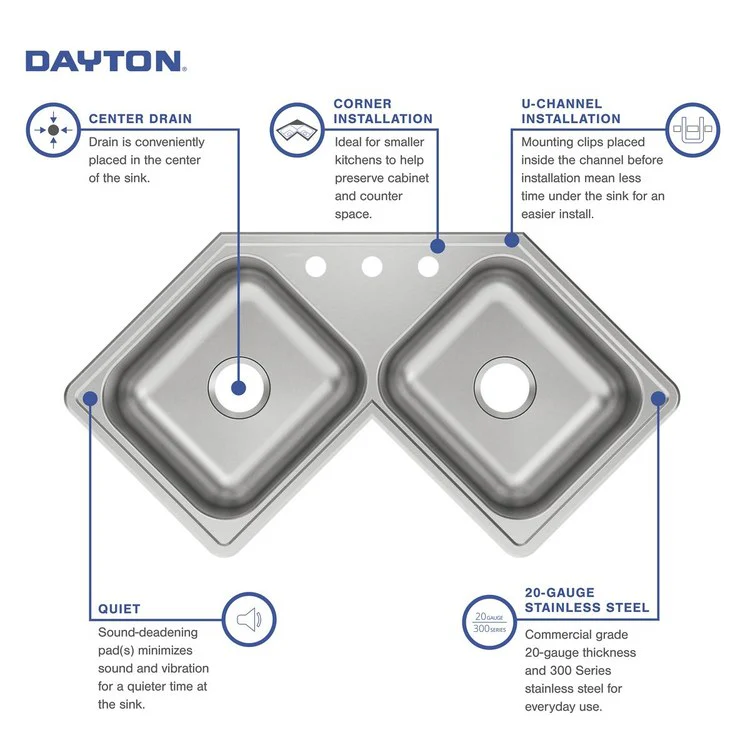 DAYTON.

CENTER DRAIN
Drain is conveniently placed in the center of the sink.

CORNER INSTALLATION
Ideal for smaller kitchens to help preserve cabinet and counter space.

U-CHANNEL INSTALLATION
Mounting clips placed inside the channel before installation mean less time under the sink for an easier install.

QUIET
Sound-deadening pad(s) minimizes sound and vibration for a quieter time at the sink.

20 GAUGE
300 SERIES

20-GAUGE STAINLESS STEEL
Commercial grade 20-gauge thickness and 300 Series stainless steel for everyday use.