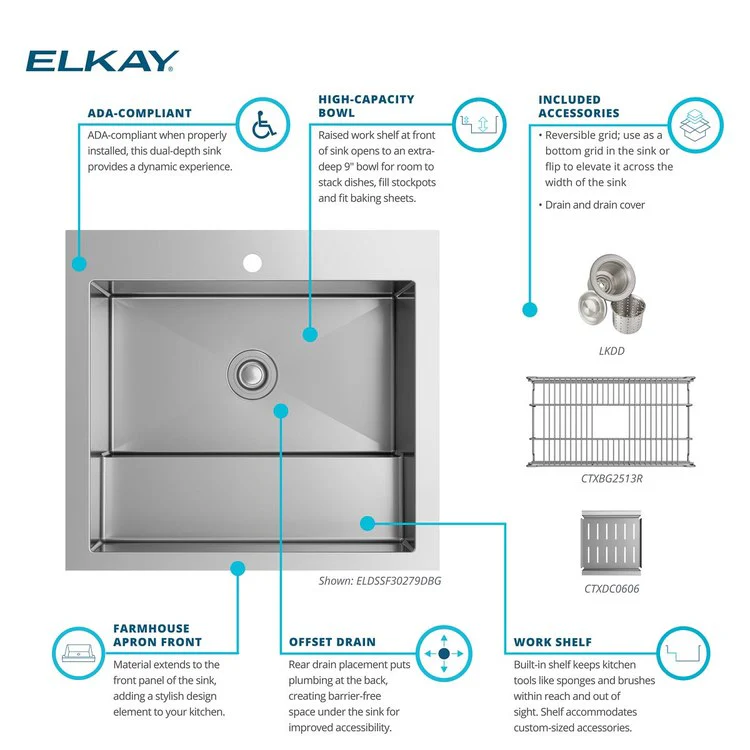 ELKAY

ADA-COMPLIANT

ADA-compliant when properly installed, this dual-depth sink provides a dynamic experience.

HIGH-CAPACITY BOWL

Raised work shelf at front of sink opens to an extra-deep 9" bowl for room to stack dishes, fill stockpots and fit baking sheets.

INCLUDED ACCESSORIES

• Reversible grid; use as a bottom grid in the sink or flip to elevate it across the width of the sink

• Drain and drain cover

LKDD

CTXBG2513R

CTXDC0606

Shown: ELDSSF30279DBG

FARMHOUSE APRON FRONT

Material extends to the front panel of the sink, adding a stylish design element to your kitchen.

OFFSET DRAIN

Rear drain placement puts plumbing at the back, creating barrier-free space under the sink for improved accessibility.

WORK SHELF

Built-in shelf keeps kitchen tools like sponges and brushes within reach and out of sight. Shelf accommodates custom-sized accessories.