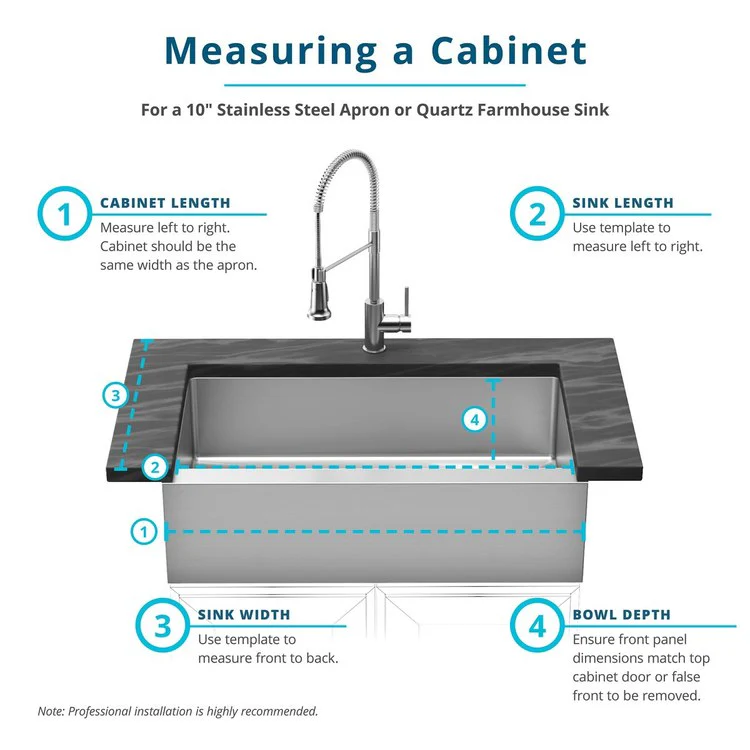 Measuring a Cabinet

For a 10" Stainless Steel Apron or Quartz Farmhouse Sink

1 CABINET LENGTH
Measure left to right. Cabinet should be the same width as the apron.

2 SINK LENGTH
Use template to measure left to right.

3

4

2

1

3 SINK WIDTH
Use template to measure front to back.

4 BOWL DEPTH
Ensure front panel dimensions match top cabinet door or false front to be removed.

Note: Professional installation is highly recommended.