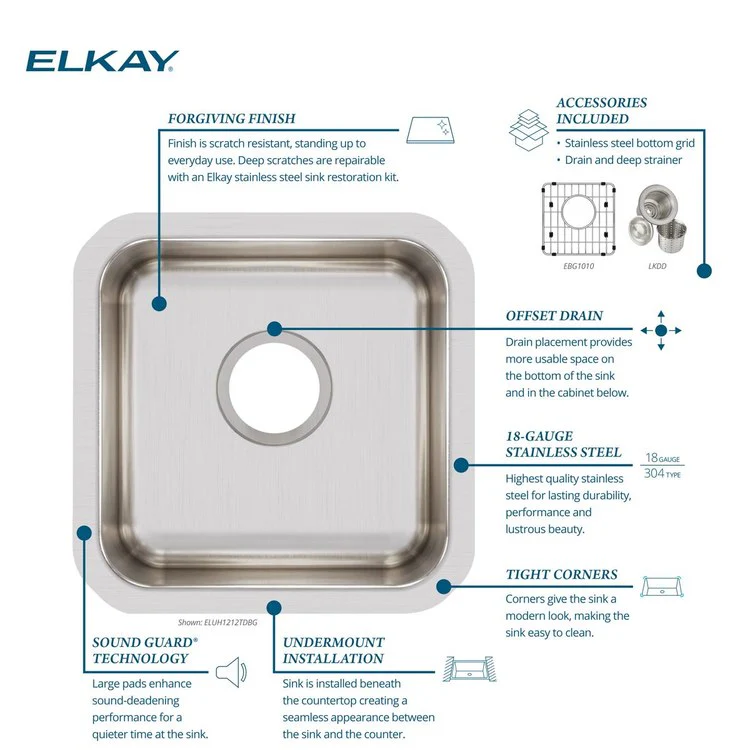 ELKAY

FORGIVING FINISH

Finish is scratch resistant, standing up to everyday use. Deep scratches are repairable with an Elkay stainless steel sink restoration kit.

ACCESSORIES INCLUDED

• Stainless steel bottom grid
• Drain and deep strainer

EBG1010

LKDD

OFFSET DRAIN

Drain placement provides more usable space on the bottom of the sink and in the cabinet below.

18-GAUGE STAINLESS STEEL

18 GAUGE
304 TYPE

Highest quality stainless steel for lasting durability, performance and lustrous beauty.

TIGHT CORNERS

Corners give the sink a modern look, making the sink easy to clean.

Shown: ELUH1212TDBG

SOUND GUARD® TECHNOLOGY

Large pads enhance sound-deadening performance for a quieter time at the sink.

UNDERMOUNT INSTALLATION

Sink is installed beneath the countertop creating a seamless appearance between the sink and the counter.