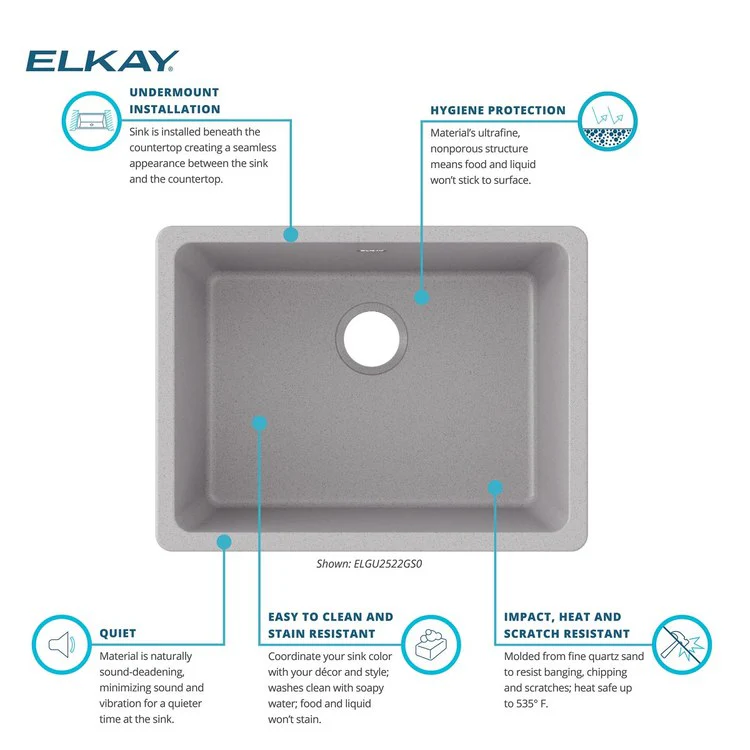 ELKAY

UNDERMOUNT INSTALLATION
Sink is installed beneath the countertop creating a seamless appearance between the sink and the countertop.

HYGIENE PROTECTION
Material's ultrafine, nonporous structure means food and liquid won't stick to surface.

Shown: ELGU2522GS0

QUIET
Material is naturally sound-deadening, minimizing sound and vibration for a quieter time at the sink.

EASY TO CLEAN AND STAIN RESISTANT
Coordinate your sink color with your décor and style; washes clean with soapy water; food and liquid won't stain.

IMPACT, HEAT AND SCRATCH RESISTANT
Molded from fine quartz sand to resist banging, chipping and scratches; heat safe up to 535° F.