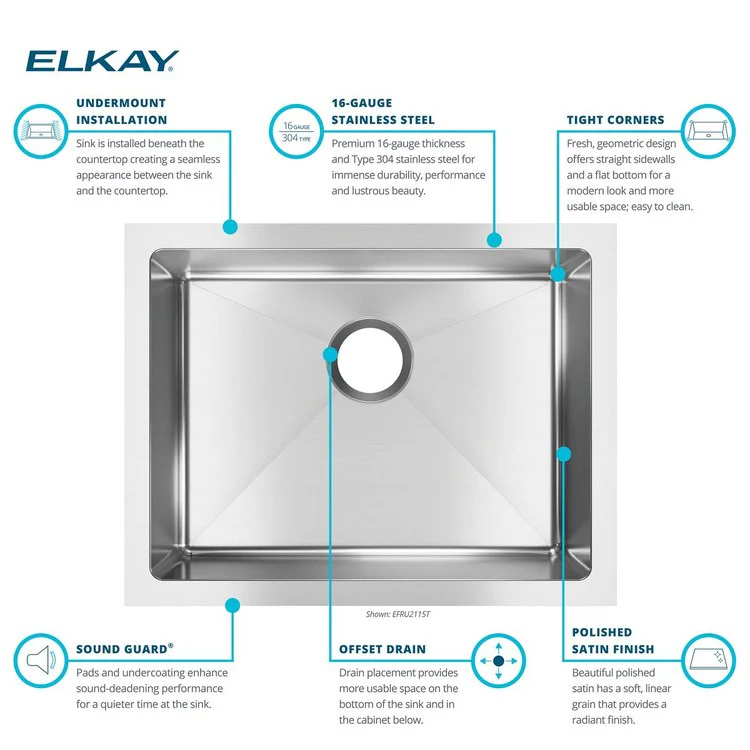 ELKAY

UNDERMOUNT INSTALLATION
Sink is installed beneath the countertop creating a seamless appearance between the sink and the countertop.

16 GAUGE
304 TYPE

16-GAUGE STAINLESS STEEL
Premium 16-gauge thickness and Type 304 stainless steel for immense durability, performance and lustrous beauty.

TIGHT CORNERS
Fresh, geometric design offers straight sidewalls and a flat bottom for a modern look and more usable space; easy to clean.

Shown: EFRU2115T

SOUND GUARD®
Pads and undercoating enhance sound-deadening performance for a quieter time at the sink.

OFFSET DRAIN
Drain placement provides more usable space on the bottom of the sink and in the cabinet below.

POLISHED SATIN FINISH
Beautiful polished satin has a soft, linear grain that provides a radiant finish.