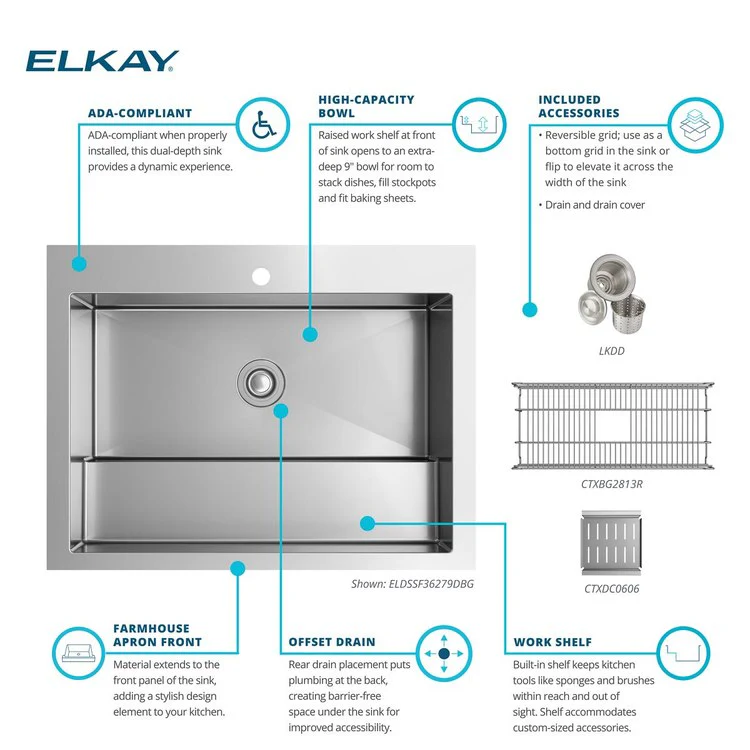 ELKAY

ADA-COMPLIANT

ADA-compliant when properly installed, this dual-depth sink provides a dynamic experience.

HIGH-CAPACITY BOWL

Raised work shelf at front of sink opens to an extra-deep 9" bowl for room to stack dishes, fill stockpots and fit baking sheets.

INCLUDED ACCESSORIES

• Reversible grid; use as a bottom grid in the sink or flip to elevate it across the width of the sink

• Drain and drain cover

LKDD

CTXBG2813R

CTXDC0606

Shown: ELDSSF36279DBG

FARMHOUSE APRON FRONT

Material extends to the front panel of the sink, adding a stylish design element to your kitchen.

OFFSET DRAIN

Rear drain placement puts plumbing at the back, creating barrier-free space under the sink for improved accessibility.

WORK SHELF

Built-in shelf keeps kitchen tools like sponges and brushes within reach and out of sight. Shelf accommodates custom-sized accessories.