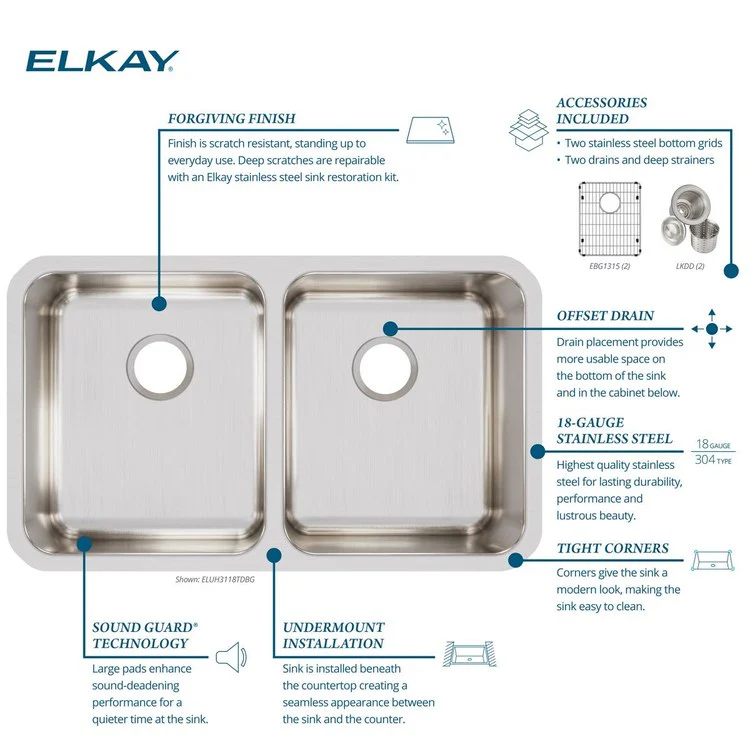 ELKAY

FORGIVING FINISH
Finish is scratch resistant, standing up to everyday use. Deep scratches are repairable with an Elkay stainless steel sink restoration kit.

ACCESSORIES INCLUDED
• Two stainless steel bottom grids
• Two drains and deep strainers

EBG1315 (2)
LKDD (2)

OFFSET DRAIN
Drain placement provides more usable space on the bottom of the sink and in the cabinet below.

18-GAUGE STAINLESS STEEL
18 GAUGE
304 TYPE
Highest quality stainless steel for lasting durability, performance and lustrous beauty.

TIGHT CORNERS
Corners give the sink a modern look, making the sink easy to clean.

Shown: ELUH3118TDBG

SOUND GUARD® TECHNOLOGY
Large pads enhance sound-deadening performance for a quieter time at the sink.

UNDERMOUNT INSTALLATION
Sink is installed beneath the countertop creating a seamless appearance between the sink and the counter.