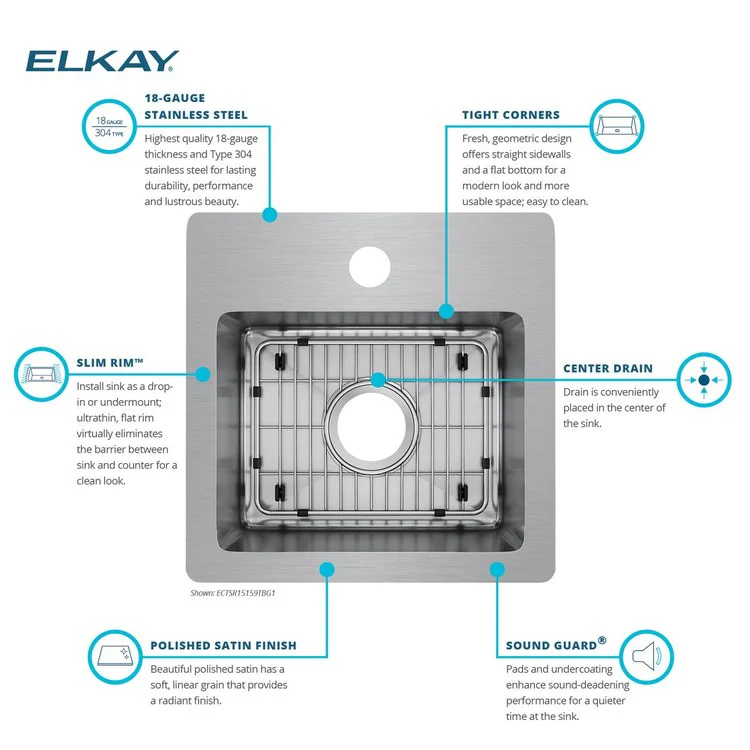 ELKAY

18 GAUGE
304 TYPE

18-GAUGE STAINLESS STEEL
Highest quality 18-gauge thickness and Type 304 stainless steel for lasting durability, performance and lustrous beauty.

TIGHT CORNERS
Fresh, geometric design offers straight sidewalls and a flat bottom for a modern look and more usable space; easy to clean.

SLIM RIM™
Install sink as a drop-in or undermount; ultrathin, flat rim virtually eliminates the barrier between sink and counter for a clean look.

CENTER DRAIN
Drain is conveniently placed in the center of the sink.

Shown: ECTSR15159TBG1

POLISHED SATIN FINISH
Beautiful polished satin has a soft, linear grain that provides a radiant finish.

SOUND GUARD®
Pads and undercoating enhance sound-deadening performance for a quieter time at the sink.