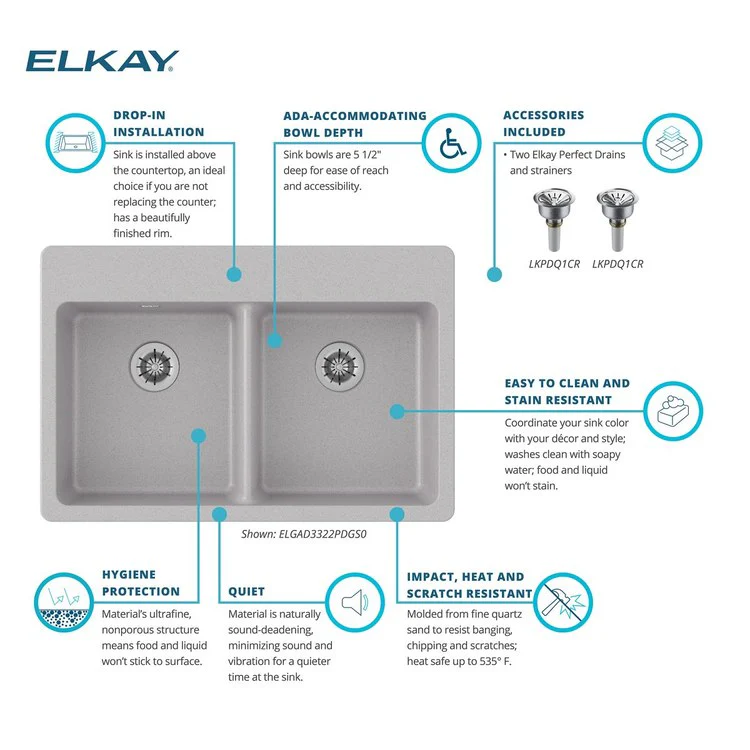 ELKAY

DROP-IN INSTALLATION
Sink is installed above the countertop, an ideal choice if you are not replacing the counter; has a beautifully finished rim.

ADA-ACCOMMODATING BOWL DEPTH
Sink bowls are 5 1/2" deep for ease of reach and accessibility.

ACCESSORIES INCLUDED
• Two Elkay Perfect Drains and strainers

LKPDQ1CR LKPDQ1CR

EASY TO CLEAN AND STAIN RESISTANT
Coordinate your sink color with your décor and style; washes clean with soapy water; food and liquid won't stain.

Shown: ELGAD3322PDGS0

HYGIENE PROTECTION
Material's ultrafine, nonporous structure means food and liquid won't stick to surface.

QUIET
Material is naturally sound-deadening, minimizing sound and vibration for a quieter time at the sink.

IMPACT, HEAT AND SCRATCH RESISTANT
Molded from fine quartz sand to resist banging, chipping and scratches; heat safe up to 535° F.