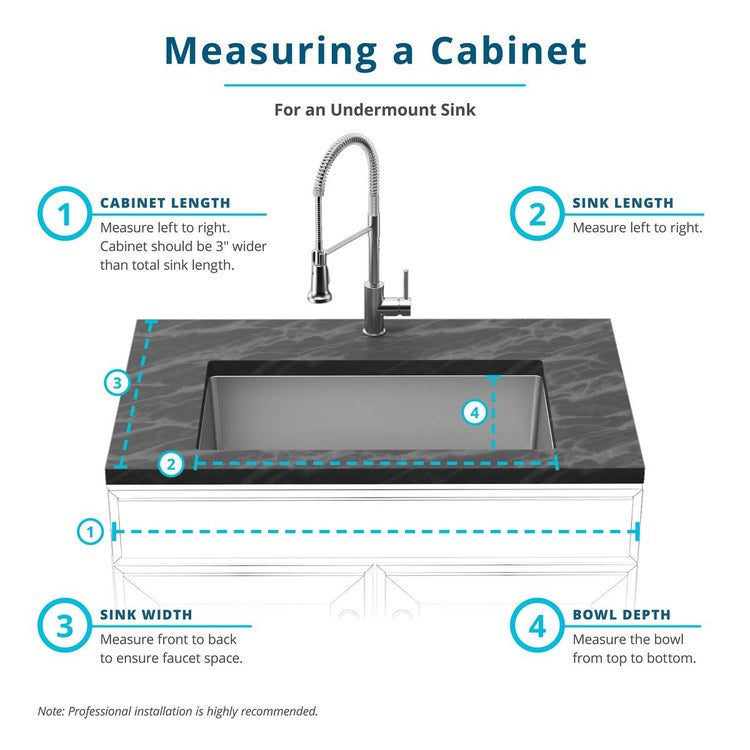 Measuring a Cabinet

For an Undermount Sink

1 CABINET LENGTH
Measure left to right. Cabinet should be 3" wider than total sink length.

2 SINK LENGTH
Measure left to right.

3

4

2

1

3 SINK WIDTH
Measure front to back to ensure faucet space.

4 BOWL DEPTH
Measure the bowl from top to bottom.

Note: Professional installation is highly recommended.