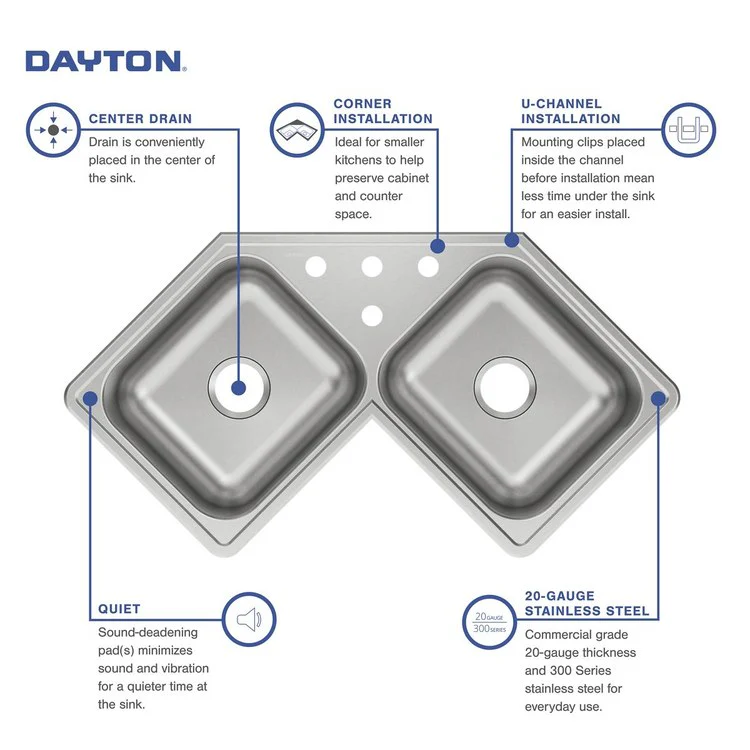 DAYTON.

CENTER DRAIN
Drain is conveniently placed in the center of the sink.

CORNER INSTALLATION
Ideal for smaller kitchens to help preserve cabinet and counter space.

U-CHANNEL INSTALLATION
Mounting clips placed inside the channel before installation mean less time under the sink for an easier install.

QUIET
Sound-deadening pad(s) minimizes sound and vibration for a quieter time at the sink.

20 GAUGE
300 SERIES

20-GAUGE STAINLESS STEEL
Commercial grade 20-gauge thickness and 300 Series stainless steel for everyday use.