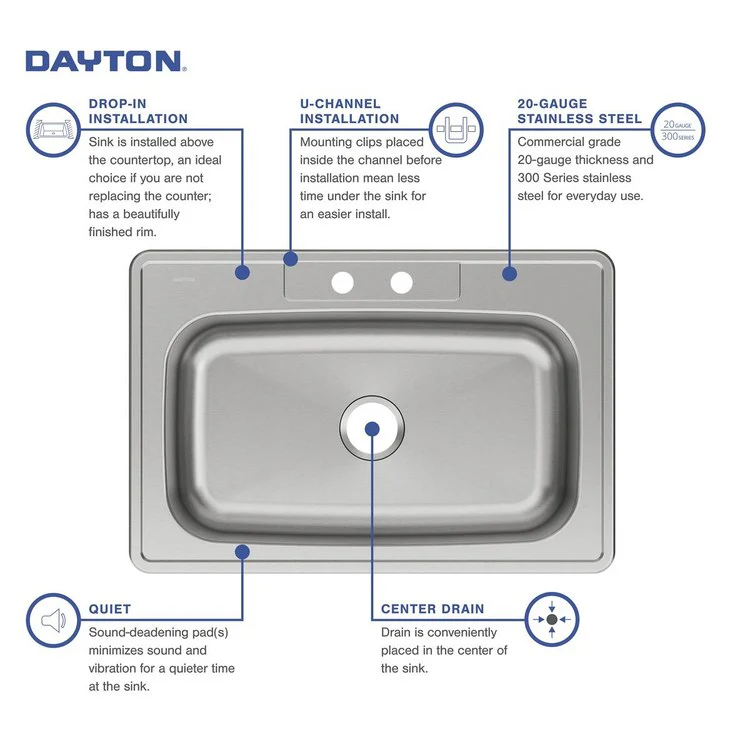 DAYTON.

DROP-IN INSTALLATION
Sink is installed above the countertop, an ideal choice if you are not replacing the counter; has a beautifully finished rim.

U-CHANNEL INSTALLATION
Mounting clips placed inside the channel before installation mean less time under the sink for an easier install.

20-GAUGE STAINLESS STEEL
20 GAUGE
300 SERIES
Commercial grade 20-gauge thickness and 300 Series stainless steel for everyday use.

QUIET
Sound-deadening pad(s) minimizes sound and vibration for a quieter time at the sink.

CENTER DRAIN
Drain is conveniently placed in the center of the sink.