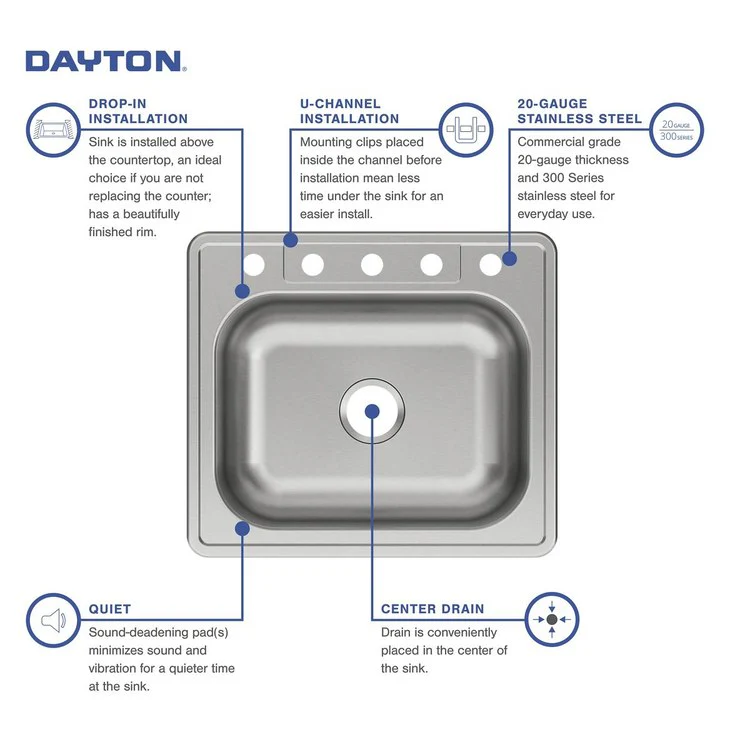 DAYTON.

DROP-IN INSTALLATION
Sink is installed above the countertop, an ideal choice if you are not replacing the counter; has a beautifully finished rim.

U-CHANNEL INSTALLATION
Mounting clips placed inside the channel before installation mean less time under the sink for an easier install.

20-GAUGE STAINLESS STEEL
20 GAUGE
300 SERIES
Commercial grade 20-gauge thickness and 300 Series stainless steel for everyday use.

QUIET
Sound-deadening pad(s) minimizes sound and vibration for a quieter time at the sink.

CENTER DRAIN
Drain is conveniently placed in the center of the sink.