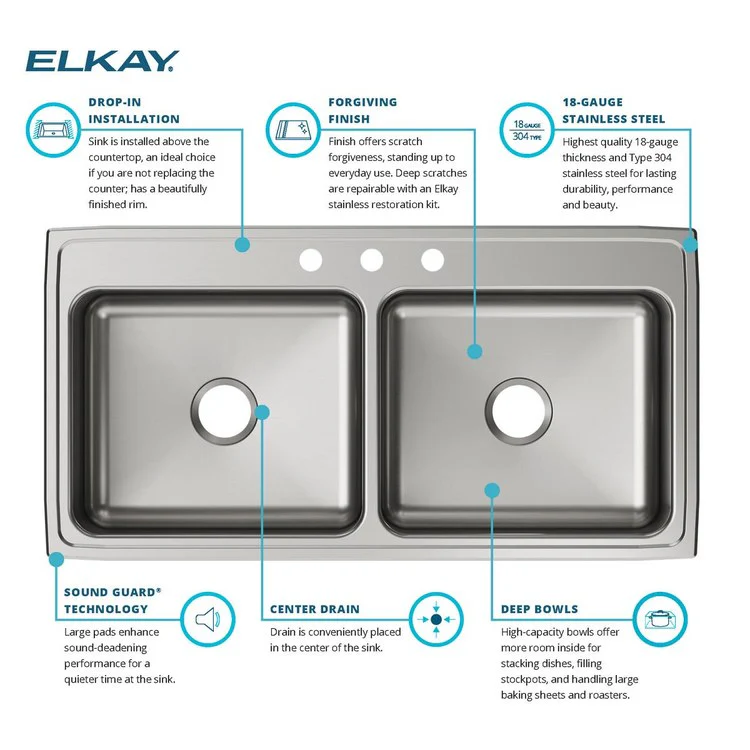 ELKAY.

DROP-IN INSTALLATION
Sink is installed above the countertop, an ideal choice if you are not replacing the counter; has a beautifully finished rim.

FORGIVING FINISH
Finish offers scratch forgiveness, standing up to everyday use. Deep scratches are repairable with an Elkay stainless restoration kit.

18 GAUGE
304 TYPE

18-GAUGE STAINLESS STEEL
Highest quality 18-gauge thickness and Type 304 stainless steel for lasting durability, performance and beauty.

SOUND GUARD® TECHNOLOGY
Large pads enhance sound-deadening performance for a quieter time at the sink.

CENTER DRAIN
Drain is conveniently placed in the center of the sink.

DEEP BOWLS
High-capacity bowls offer more room inside for stacking dishes, filling stockpots, and handling large baking sheets and roasters.