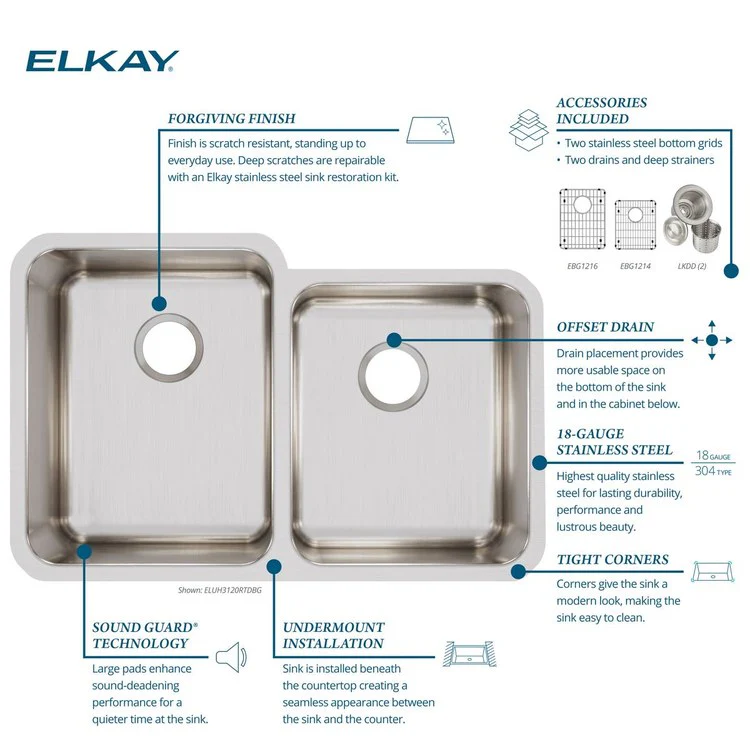 ELKAY

FORGIVING FINISH

Finish is scratch resistant, standing up to everyday use. Deep scratches are repairable with an Elkay stainless steel sink restoration kit.

ACCESSORIES INCLUDED

• Two stainless steel bottom grids
• Two drains and deep strainers

EBG1216 EBG1214 LKDD (2)

OFFSET DRAIN

Drain placement provides more usable space on the bottom of the sink and in the cabinet below.

18-GAUGE STAINLESS STEEL

18 GAUGE
304 TYPE

Highest quality stainless steel for lasting durability, performance and lustrous beauty.

TIGHT CORNERS

Corners give the sink a modern look, making the sink easy to clean.

Shown: ELUH3120RTDBG

SOUND GUARD® TECHNOLOGY

Large pads enhance sound-deadening performance for a quieter time at the sink.

UNDERMOUNT INSTALLATION

Sink is installed beneath the countertop creating a seamless appearance between the sink and the counter.