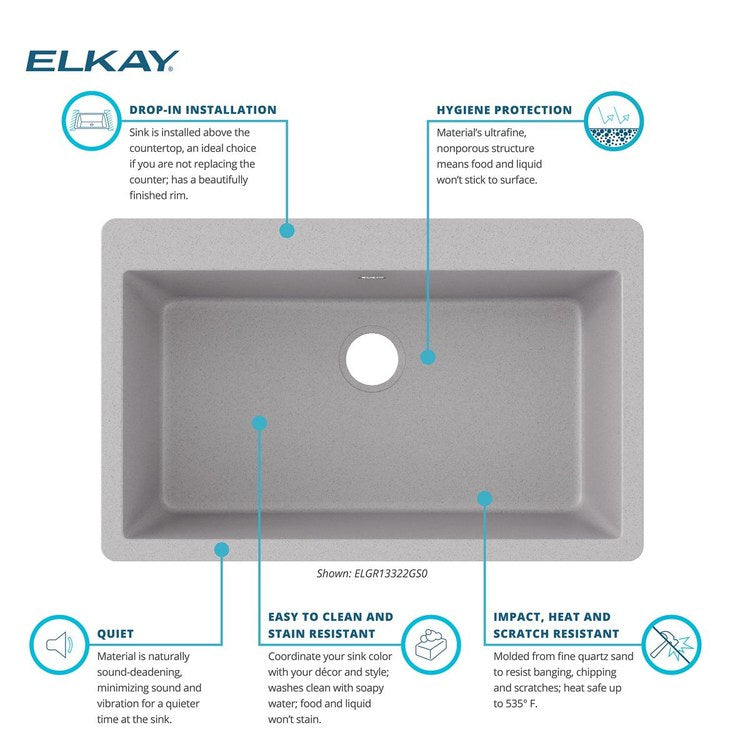 ELKAY

DROP-IN INSTALLATION
Sink is installed above the countertop, an ideal choice if you are not replacing the counter; has a beautifully finished rim.

HYGIENE PROTECTION
Material's ultrafine, nonporous structure means food and liquid won't stick to surface.

Shown: ELGR13322GS0

QUIET
Material is naturally sound-deadening, minimizing sound and vibration for a quieter time at the sink.

EASY TO CLEAN AND STAIN RESISTANT
Coordinate your sink color with your décor and style; washes clean with soapy water; food and liquid won't stain.

IMPACT, HEAT AND SCRATCH RESISTANT
Molded from fine quartz sand to resist banging, chipping and scratches; heat safe up to 535° F.