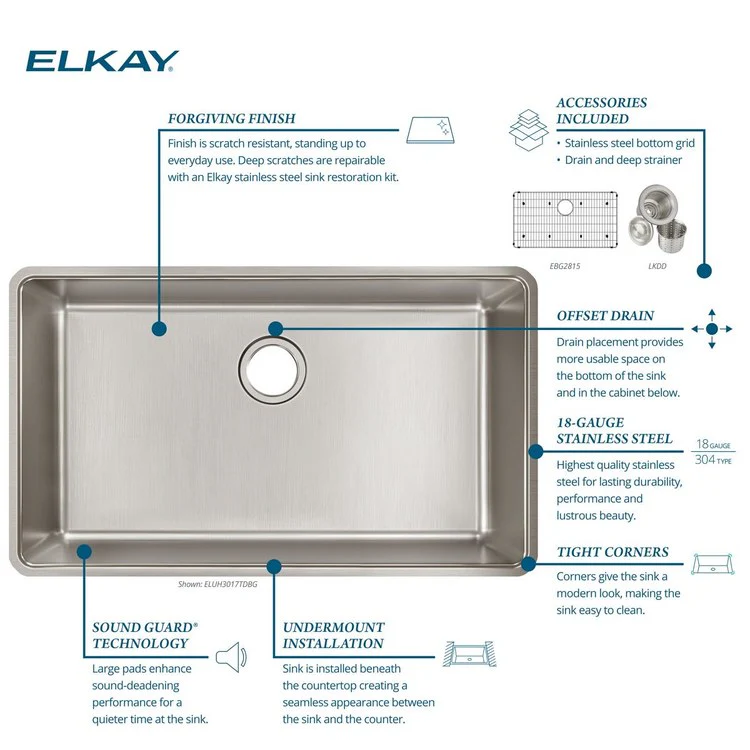 ELKAY

FORGIVING FINISH
Finish is scratch resistant, standing up to everyday use. Deep scratches are repairable with an Elkay stainless steel sink restoration kit.

ACCESSORIES INCLUDED
• Stainless steel bottom grid
• Drain and deep strainer

EBG2815

LKDD

OFFSET DRAIN
Drain placement provides more usable space on the bottom of the sink and in the cabinet below.

18-GAUGE STAINLESS STEEL
18 GAUGE
304 TYPE
Highest quality stainless steel for lasting durability, performance and lustrous beauty.

TIGHT CORNERS
Corners give the sink a modern look, making the sink easy to clean.

Shown: ELUH3017TDBG

SOUND GUARD® TECHNOLOGY
Large pads enhance sound-deadening performance for a quieter time at the sink.

UNDERMOUNT INSTALLATION
Sink is installed beneath the countertop creating a seamless appearance between the sink and the counter.