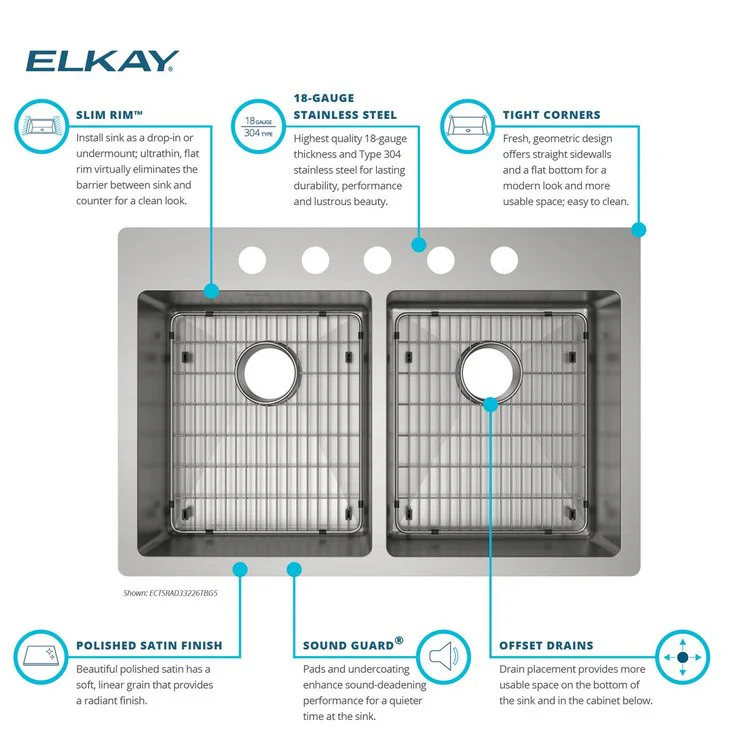 ELKAY

SLIM RIM™

Install sink as a drop-in or undermount; ultrathin, flat rim virtually eliminates the barrier between sink and counter for a clean look.

18 GAUGE
304 TYPE

18-GAUGE STAINLESS STEEL

Highest quality 18-gauge thickness and Type 304 stainless steel for lasting durability, performance and lustrous beauty.

TIGHT CORNERS

Fresh, geometric design offers straight sidewalls and a flat bottom for a modern look and more usable space; easy to clean.

Shown: ECTSRAD33226TBG5

POLISHED SATIN FINISH

Beautiful polished satin has a soft, linear grain that provides a radiant finish.

SOUND GUARD®

Pads and undercoating enhance sound-deadening performance for a quieter time at the sink.

OFFSET DRAINS

Drain placement provides more usable space on the bottom of the sink and in the cabinet below.