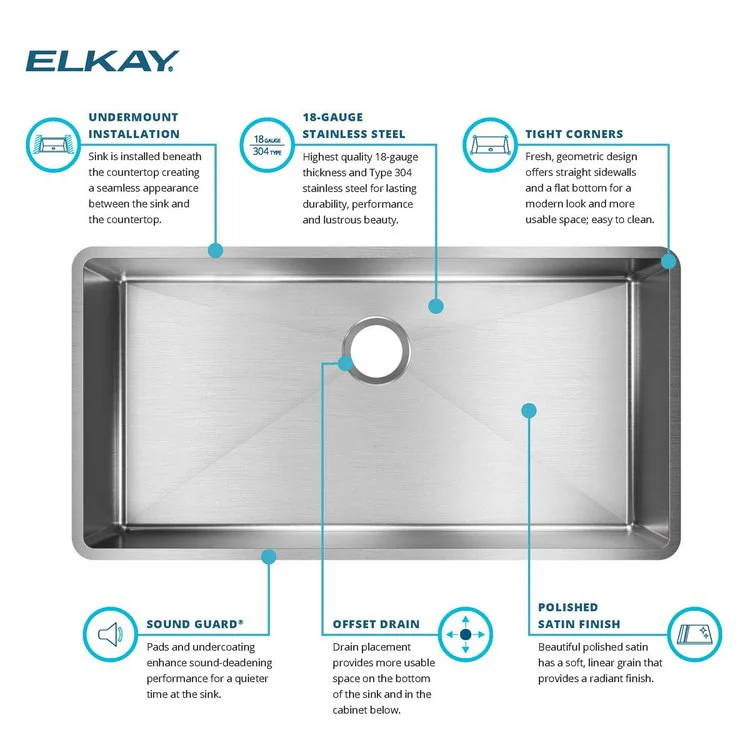 ELKAY

UNDERMOUNT INSTALLATION

Sink is installed beneath the countertop creating a seamless appearance between the sink and the countertop.

18 GAUGE
304 TYPE

18-GAUGE STAINLESS STEEL

Highest quality 18-gauge thickness and Type 304 stainless steel for lasting durability, performance and lustrous beauty.

TIGHT CORNERS

Fresh, geometric design offers straight sidewalls and a flat bottom for a modern look and more usable space; easy to clean.

SOUND GUARD®

Pads and undercoating enhance sound-deadening performance for a quieter time at the sink.

OFFSET DRAIN

Drain placement provides more usable space on the bottom of the sink and in the cabinet below.

POLISHED SATIN FINISH

Beautiful polished satin has a soft, linear grain that provides a radiant finish.