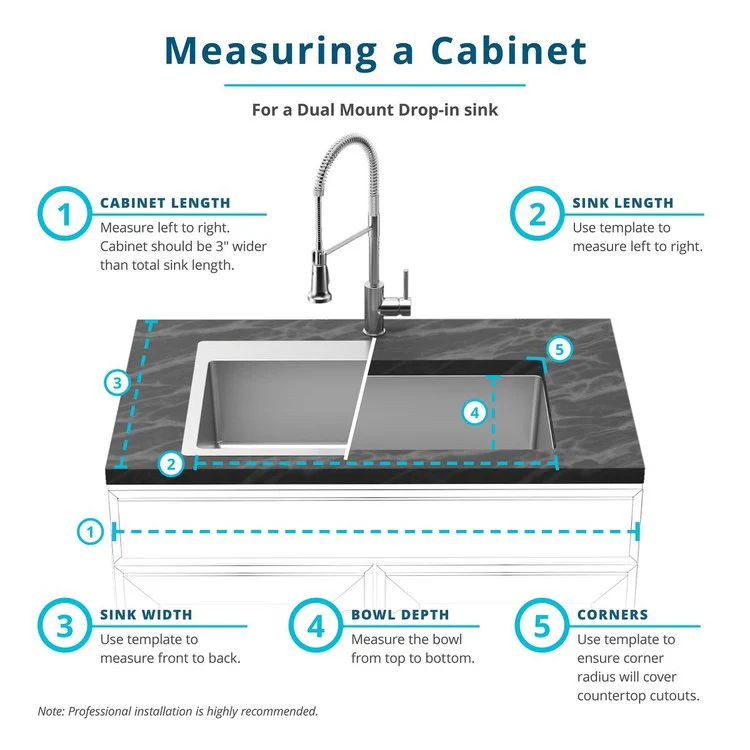 Measuring a Cabinet

For a Dual Mount Drop-in sink

1
CABINET LENGTH
Measure left to right. Cabinet should be 3" wider than total sink length.

2
SINK LENGTH
Use template to measure left to right.

3

5

4

2

1

3
SINK WIDTH
Use template to measure front to back.

4
BOWL DEPTH
Measure the bowl from top to bottom.

5
CORNERS
Use template to ensure corner radius will cover countertop cutouts.

Note: Professional installation is highly recommended.