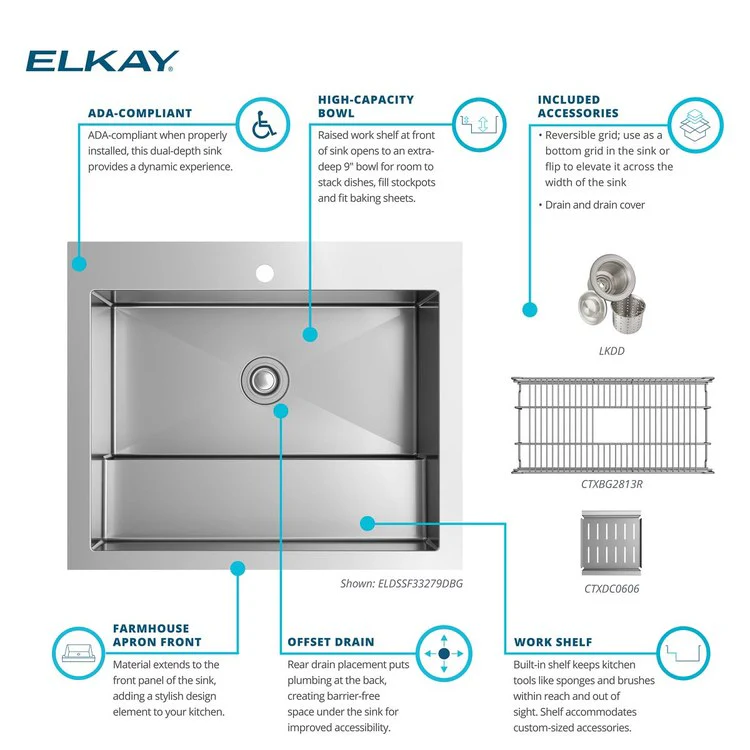 ELKAY

ADA-COMPLIANT
ADA-compliant when properly installed, this dual-depth sink provides a dynamic experience.

HIGH-CAPACITY BOWL
Raised work shelf at front of sink opens to an extra-deep 9" bowl for room to stack dishes, fill stockpots and fit baking sheets.

INCLUDED ACCESSORIES
• Reversible grid; use as a bottom grid in the sink or flip to elevate it across the width of the sink
• Drain and drain cover

LKDD

CTXBG2813R

CTXDC0606

Shown: ELDSSF33279DBG

FARMHOUSE APRON FRONT
Material extends to the front panel of the sink, adding a stylish design element to your kitchen.

OFFSET DRAIN
Rear drain placement puts plumbing at the back, creating barrier-free space under the sink for improved accessibility.

WORK SHELF
Built-in shelf keeps kitchen tools like sponges and brushes within reach and out of sight. Shelf accommodates custom-sized accessories.