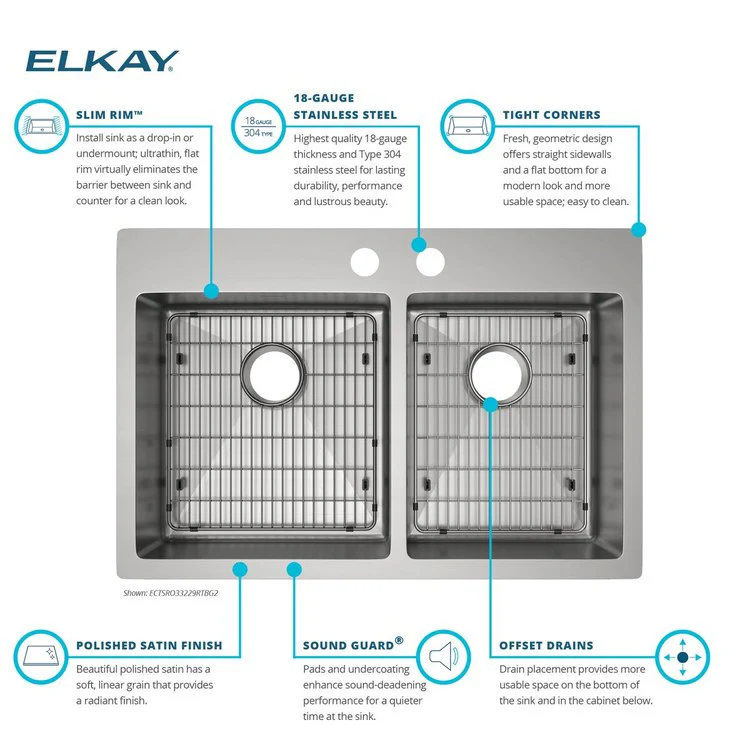 ELKAY

SLIM RIM™
Install sink as a drop-in or undermount; ultrathin, flat rim virtually eliminates the barrier between sink and counter for a clean look.

18 GAUGE
304 TYPE

18-GAUGE STAINLESS STEEL
Highest quality 18-gauge thickness and Type 304 stainless steel for lasting durability, performance and lustrous beauty.

TIGHT CORNERS
Fresh, geometric design offers straight sidewalls and a flat bottom for a modern look and more usable space; easy to clean.

Shown: ECTSRO33229RTBG2

POLISHED SATIN FINISH
Beautiful polished satin has a soft, linear grain that provides a radiant finish.

SOUND GUARD®
Pads and undercoating enhance sound-deadening performance for a quieter time at the sink.

OFFSET DRAINS
Drain placement provides more usable space on the bottom of the sink and in the cabinet below.