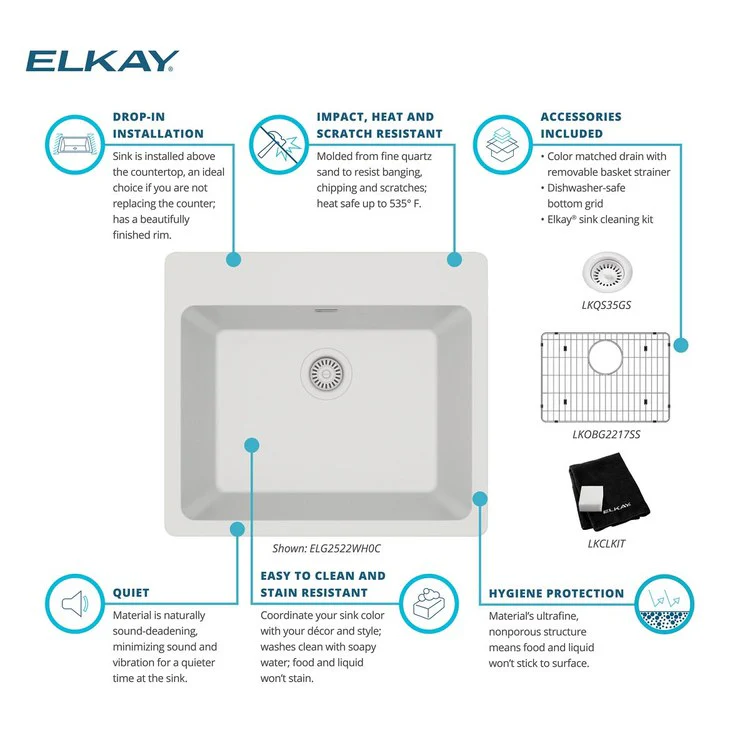 ELKAY

DROP-IN INSTALLATION
Sink is installed above the countertop, an ideal choice if you are not replacing the counter; has a beautifully finished rim.

IMPACT, HEAT AND SCRATCH RESISTANT
Molded from fine quartz sand to resist banging, chipping and scratches; heat safe up to 535° F.

ACCESSORIES INCLUDED
• Color matched drain with removable basket strainer
• Dishwasher-safe bottom grid
• Elkay® sink cleaning kit

LKQS35GS

LKOBG2217SS

ELKAY

LKCLKIT

Shown: ELG2522WH0C

QUIET
Material is naturally sound-deadening, minimizing sound and vibration for a quieter time at the sink.

EASY TO CLEAN AND STAIN RESISTANT
Coordinate your sink color with your décor and style; washes clean with soapy water; food and liquid won't stain.

HYGIENE PROTECTION
Material's ultrafine, nonporous structure means food and liquid won't stick to surface.