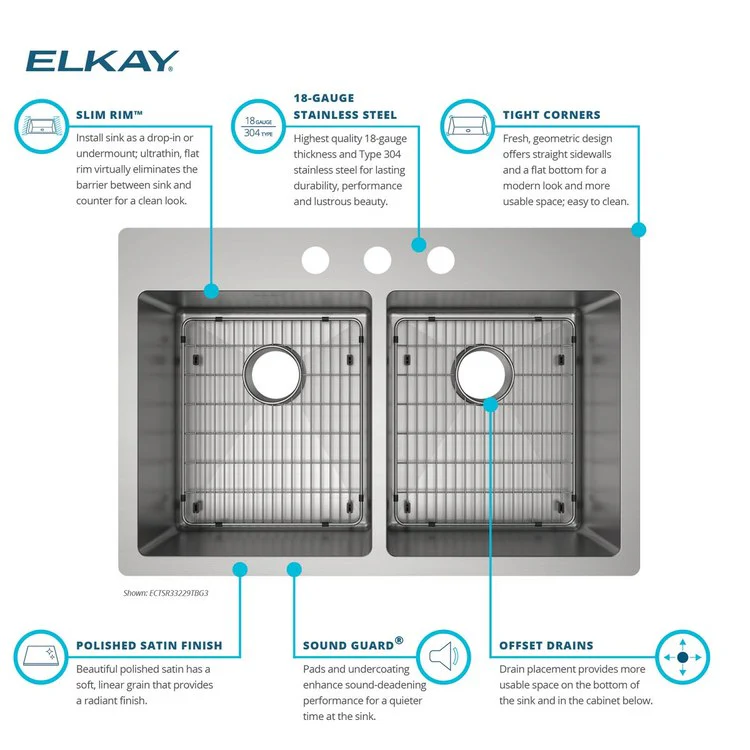 ELKAY

SLIM RIM™
Install sink as a drop-in or undermount; ultrathin, flat rim virtually eliminates the barrier between sink and counter for a clean look.

18 GAUGE
304 TYPE

18-GAUGE STAINLESS STEEL
Highest quality 18-gauge thickness and Type 304 stainless steel for lasting durability, performance and lustrous beauty.

TIGHT CORNERS
Fresh, geometric design offers straight sidewalls and a flat bottom for a modern look and more usable space; easy to clean.

Shown: ECTSR33229TBG3

POLISHED SATIN FINISH
Beautiful polished satin has a soft, linear grain that provides a radiant finish.

SOUND GUARD®
Pads and undercoating enhance sound-deadening performance for a quieter time at the sink.

OFFSET DRAINS
Drain placement provides more usable space on the bottom of the sink and in the cabinet below.