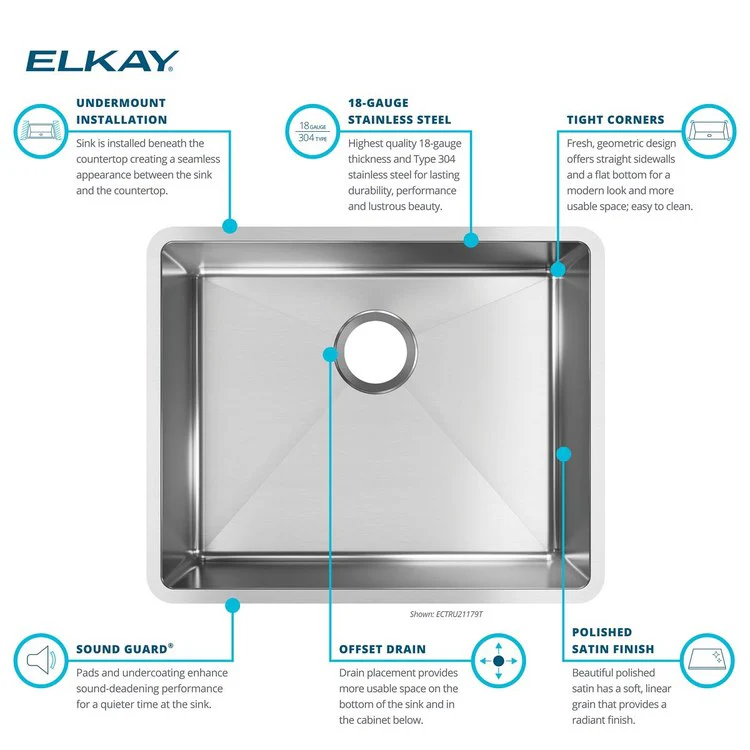 ELKAY

UNDERMOUNT INSTALLATION
Sink is installed beneath the countertop creating a seamless appearance between the sink and the countertop.

18 GAUGE
304 TYPE

18-GAUGE STAINLESS STEEL
Highest quality 18-gauge thickness and Type 304 stainless steel for lasting durability, performance and lustrous beauty.

TIGHT CORNERS
Fresh, geometric design offers straight sidewalls and a flat bottom for a modern look and more usable space; easy to clean.

Shown: ECTRU21179T

SOUND GUARD®
Pads and undercoating enhance sound-deadening performance for a quieter time at the sink.

OFFSET DRAIN
Drain placement provides more usable space on the bottom of the sink and in the cabinet below.

POLISHED SATIN FINISH
Beautiful polished satin has a soft, linear grain that provides a radiant finish.