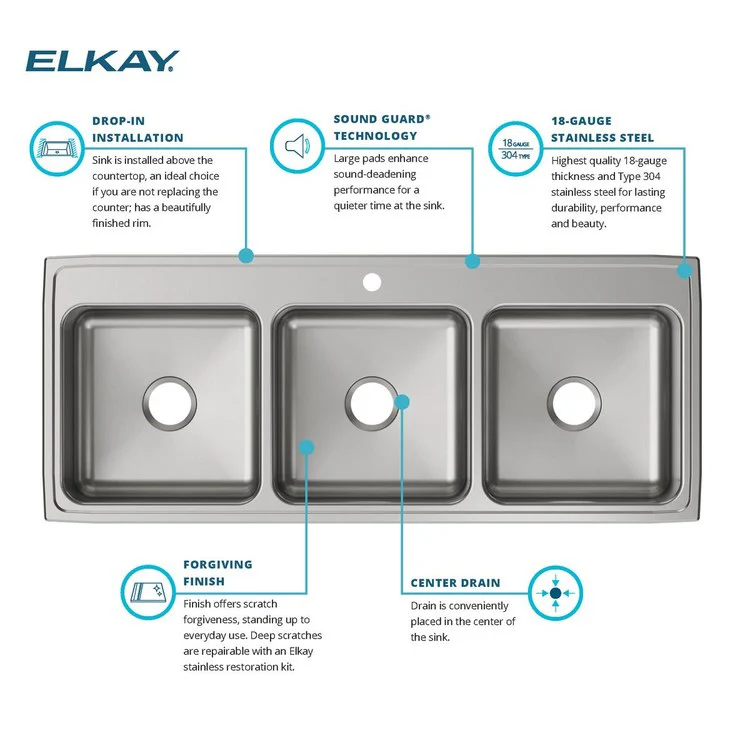 ELKAY.

DROP-IN INSTALLATION

Sink is installed above the countertop, an ideal choice if you are not replacing the counter; has a beautifully finished rim.

SOUND GUARD® TECHNOLOGY

Large pads enhance sound-deadening performance for a quieter time at the sink.

18 GAUGE
304 TYPE

18-GAUGE STAINLESS STEEL

Highest quality 18-gauge thickness and Type 304 stainless steel for lasting durability, performance and beauty.

FORGIVING FINISH

Finish offers scratch forgiveness, standing up to everyday use. Deep scratches are repairable with an Elkay stainless restoration kit.

CENTER DRAIN

Drain is conveniently placed in the center of the sink.