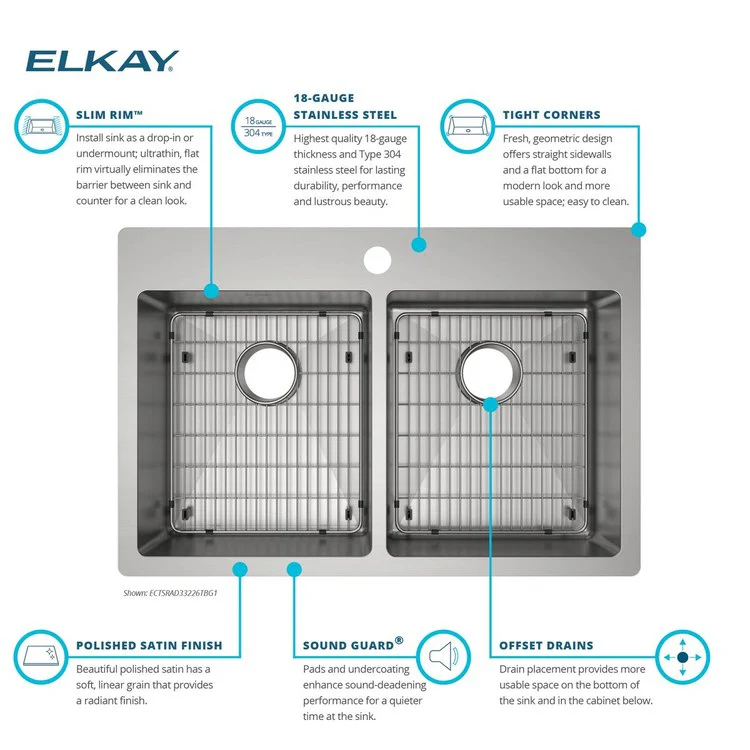 ELKAY

SLIM RIM™
Install sink as a drop-in or undermount; ultrathin, flat rim virtually eliminates the barrier between sink and counter for a clean look.

18 GAUGE
304 TYPE

18-GAUGE STAINLESS STEEL
Highest quality 18-gauge thickness and Type 304 stainless steel for lasting durability, performance and lustrous beauty.

TIGHT CORNERS
Fresh, geometric design offers straight sidewalls and a flat bottom for a modern look and more usable space; easy to clean.

Shown: ECTSRAD33226TBG1

POLISHED SATIN FINISH
Beautiful polished satin has a soft, linear grain that provides a radiant finish.

SOUND GUARD®
Pads and undercoating enhance sound-deadening performance for a quieter time at the sink.

OFFSET DRAINS
Drain placement provides more usable space on the bottom of the sink and in the cabinet below.