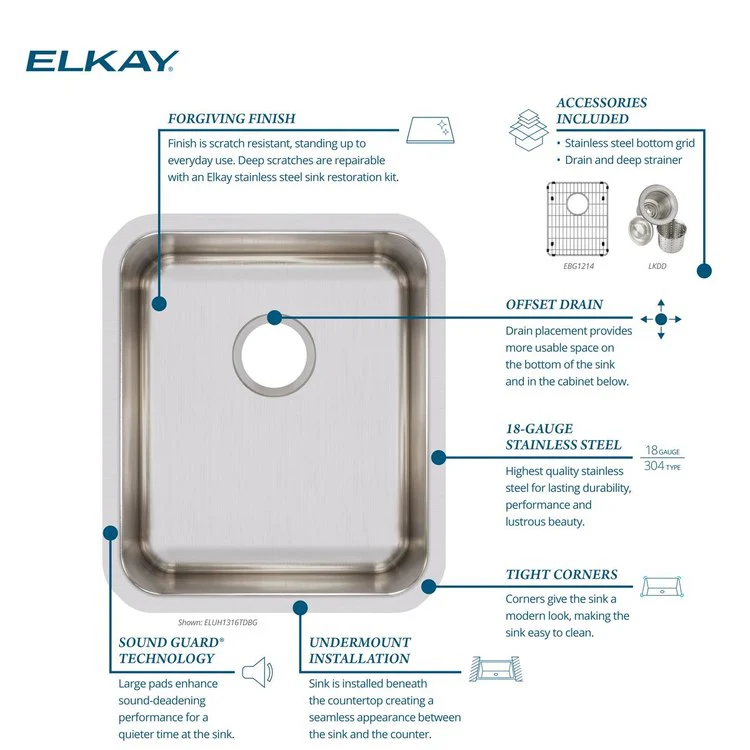 ELKAY

FORGIVING FINISH
Finish is scratch resistant, standing up to everyday use. Deep scratches are repairable with an Elkay stainless steel sink restoration kit.

ACCESSORIES INCLUDED
• Stainless steel bottom grid
• Drain and deep strainer

EBG1214

LKDD

OFFSET DRAIN
Drain placement provides more usable space on the bottom of the sink and in the cabinet below.

18-GAUGE STAINLESS STEEL
18 GAUGE
304 TYPE
Highest quality stainless steel for lasting durability, performance and lustrous beauty.

TIGHT CORNERS
Corners give the sink a modern look, making the sink easy to clean.

Shown: ELUH1316TDBG

SOUND GUARD® TECHNOLOGY
Large pads enhance sound-deadening performance for a quieter time at the sink.

UNDERMOUNT INSTALLATION
Sink is installed beneath the countertop creating a seamless appearance between the sink and the counter.