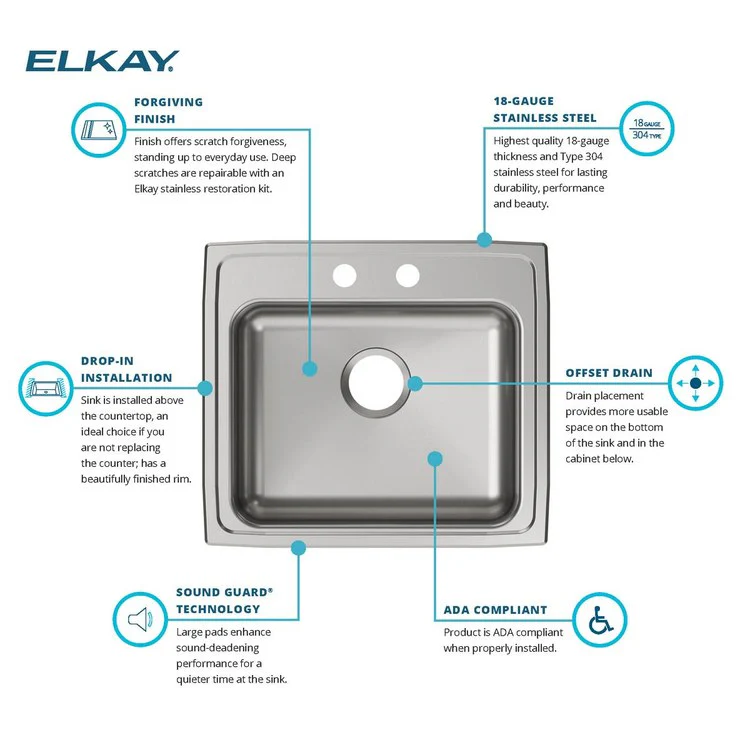 ELKAY.

FORGIVING FINISH

Finish offers scratch forgiveness, standing up to everyday use. Deep scratches are repairable with an Elkay stainless restoration kit.

18-GAUGE STAINLESS STEEL

18 GAUGE
304 TYPE

Highest quality 18-gauge thickness and Type 304 stainless steel for lasting durability, performance and beauty.

DROP-IN INSTALLATION

Sink is installed above the countertop, an ideal choice if you are not replacing the counter; has a beautifully finished rim.

OFFSET DRAIN

Drain placement provides more usable space on the bottom of the sink and in the cabinet below.

SOUND GUARD® TECHNOLOGY

Large pads enhance sound-deadening performance for a quieter time at the sink.

ADA COMPLIANT

Product is ADA compliant when properly installed.