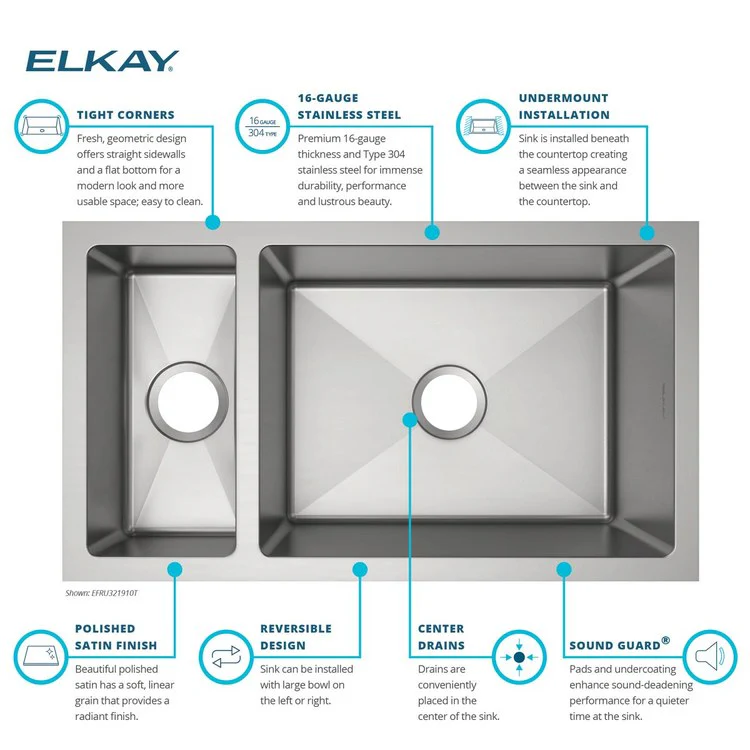 ELKAY

TIGHT CORNERS
Fresh, geometric design offers straight sidewalls and a flat bottom for a modern look and more usable space; easy to clean.

16 GAUGE
304 TYPE

16-GAUGE STAINLESS STEEL
Premium 16-gauge thickness and Type 304 stainless steel for immense durability, performance and lustrous beauty.

UNDERMOUNT INSTALLATION
Sink is installed beneath the countertop creating a seamless appearance between the sink and the countertop.

Shown: EFRU321910T

POLISHED SATIN FINISH
Beautiful polished satin has a soft, linear grain that provides a radiant finish.

REVERSIBLE DESIGN
Sink can be installed with large bowl on the left or right.

CENTER DRAINS
Drains are conveniently placed in the center of the sink.

SOUND GUARD®
Pads and undercoating enhance sound-deadening performance for a quieter time at the sink.