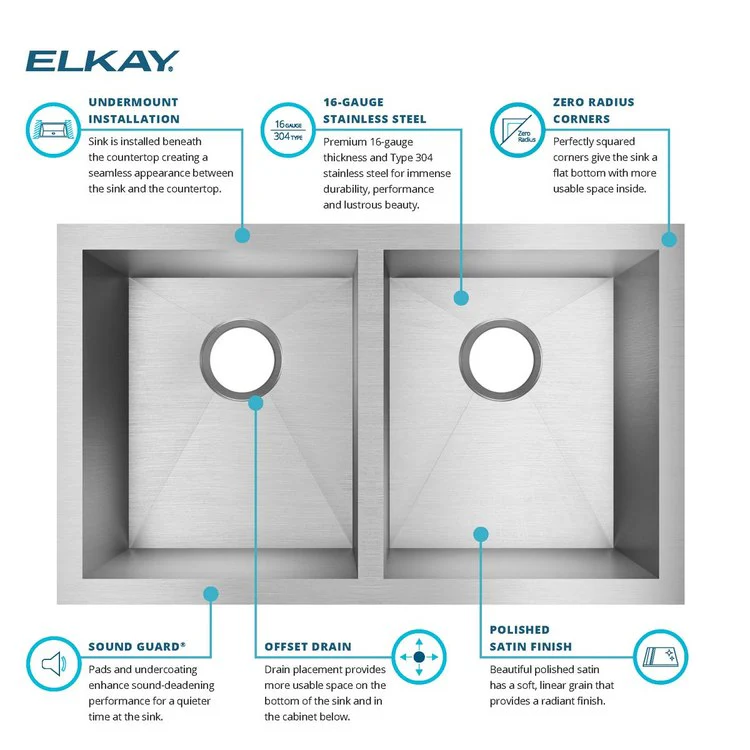 ELKAY.

UNDERMOUNT INSTALLATION

Sink is installed beneath the countertop creating a seamless appearance between the sink and the countertop.

16 GAUGE
304 TYPE

16-GAUGE STAINLESS STEEL

Premium 16-gauge thickness and Type 304 stainless steel for immense durability, performance and lustrous beauty.

Zero Radius

ZERO RADIUS CORNERS

Perfectly squared corners give the sink a flat bottom with more usable space inside.

SOUND GUARD®

Pads and undercoating enhance sound-deadening performance for a quieter time at the sink.

OFFSET DRAIN

Drain placement provides more usable space on the bottom of the sink and in the cabinet below.

POLISHED SATIN FINISH

Beautiful polished satin has a soft, linear grain that provides a radiant finish.