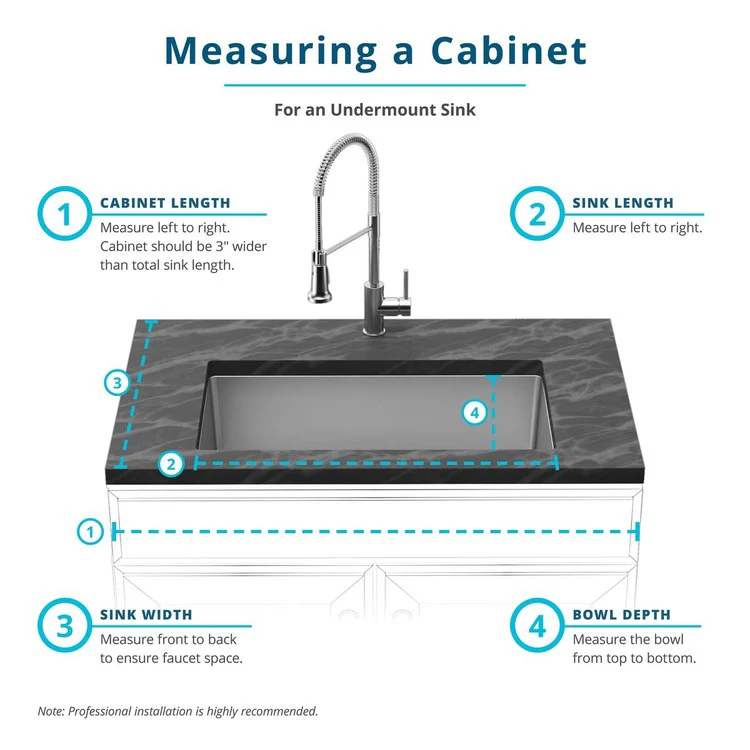 Measuring a Cabinet

For an Undermount Sink

1 CABINET LENGTH
Measure left to right. Cabinet should be 3" wider than total sink length.

2 SINK LENGTH
Measure left to right.

3

4

2

1

3 SINK WIDTH
Measure front to back to ensure faucet space.

4 BOWL DEPTH
Measure the bowl from top to bottom.

Note: Professional installation is highly recommended.